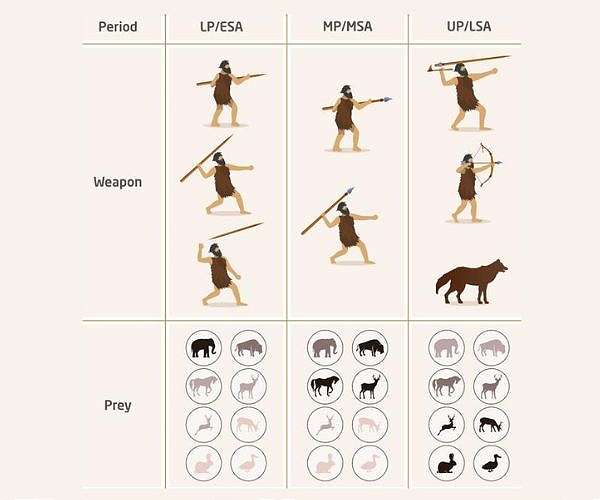 | Period | LP/ESA | MP/MSA | UP/LSA |
|---|---|---|---|
| Weapon | | | |
| Prey | | | |